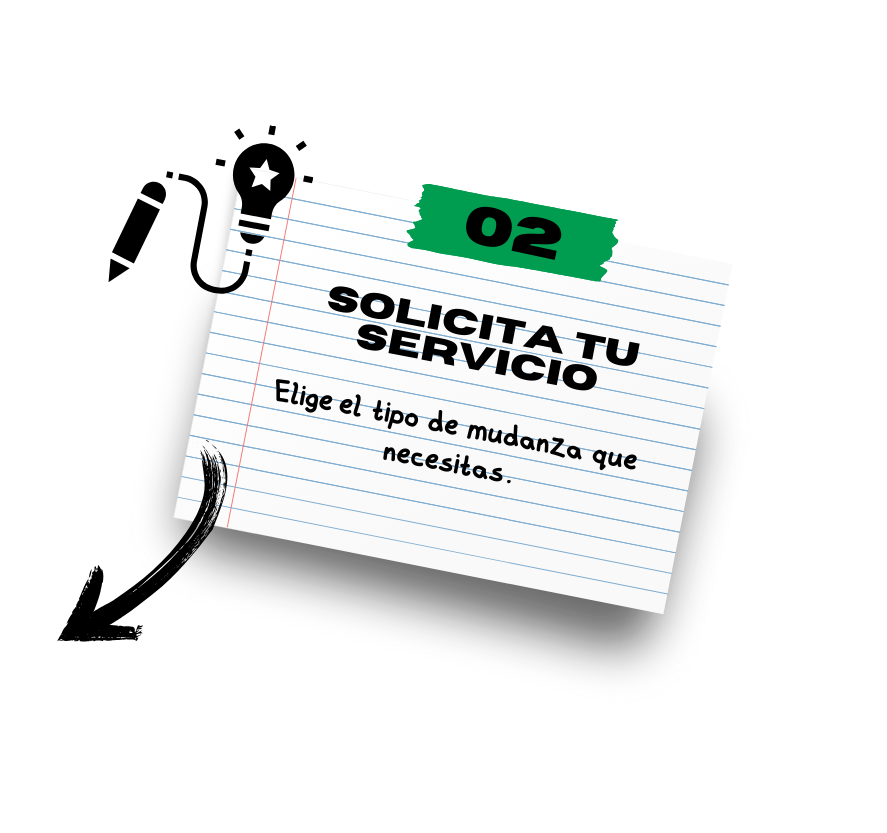 02

SOLICITA TU SERVICIO

Elige el tipo de mudanza que necesitas.