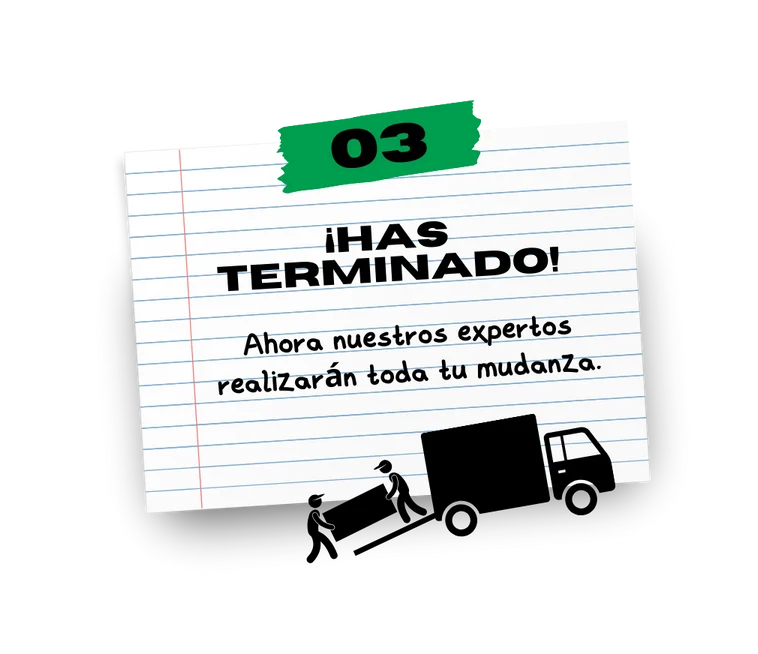 03

¡HAS TERMINADO!

Ahora nuestros expertos realizarán toda tu mudanza.